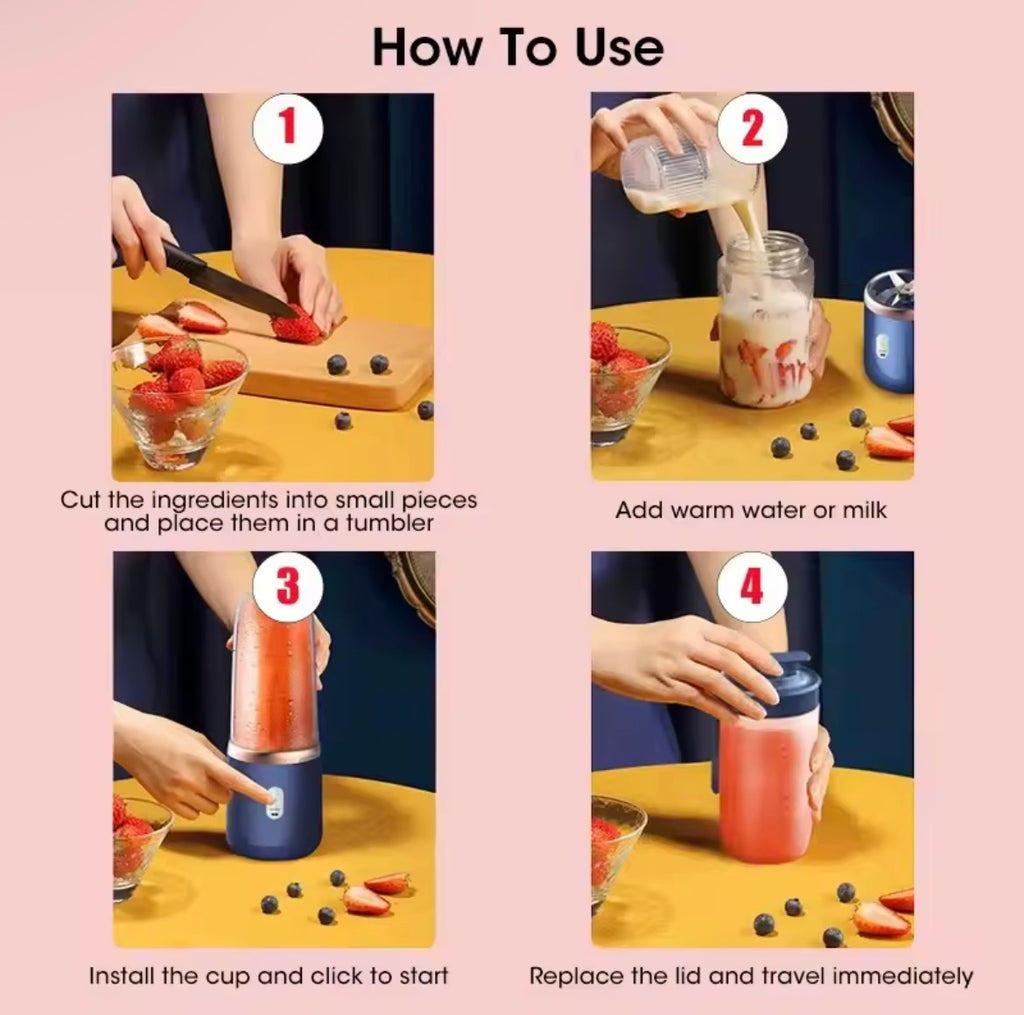 How To Use

1

Cut the ingredients into small pieces and place them in a tumbler

2

Add warm water or milk

3

Install the cup and click to start

4

Replace the lid and travel immediately