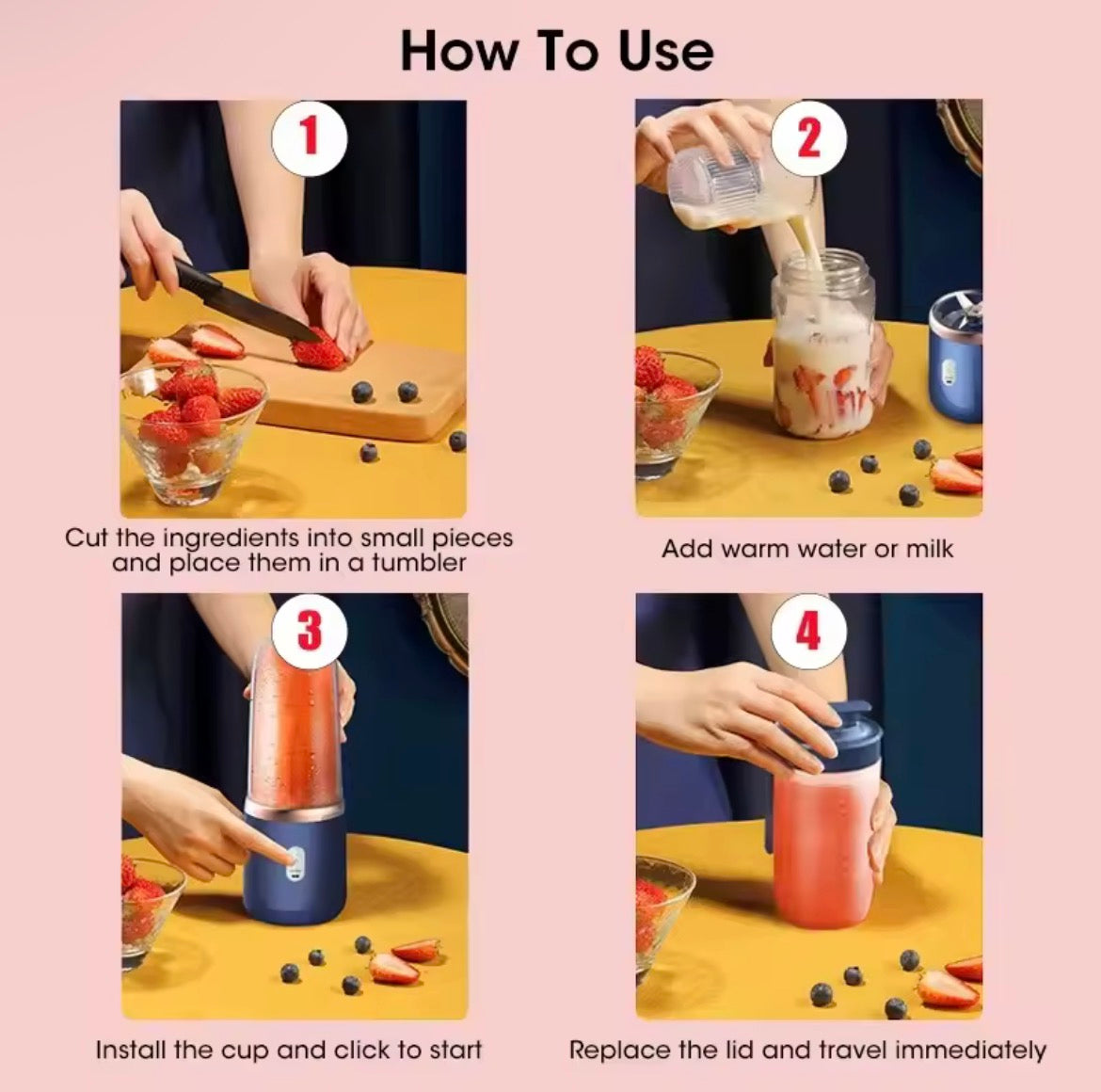 How To Use

1

Cut the ingredients into small pieces and place them in a tumbler

2

Add warm water or milk

3

Install the cup and click to start

4

Replace the lid and travel immediately